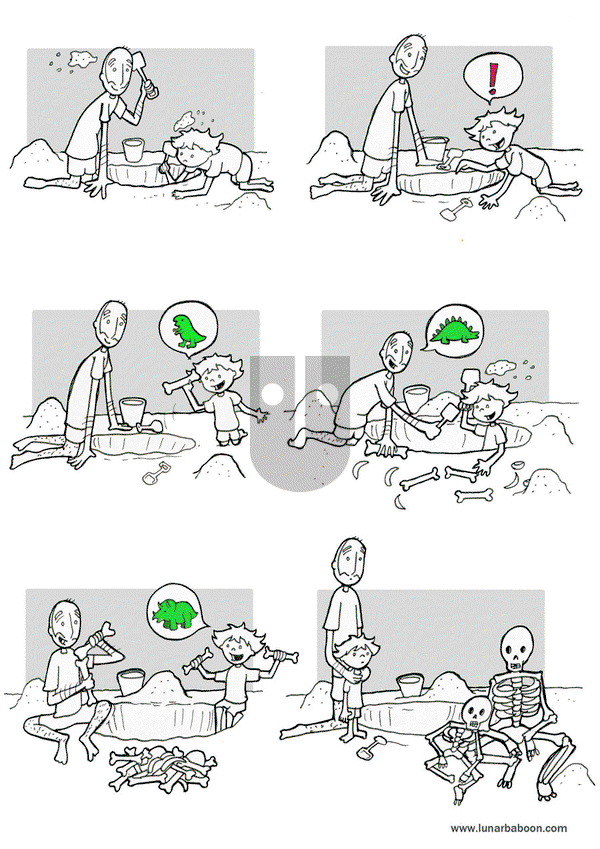 !

www.lunarbaboon.com